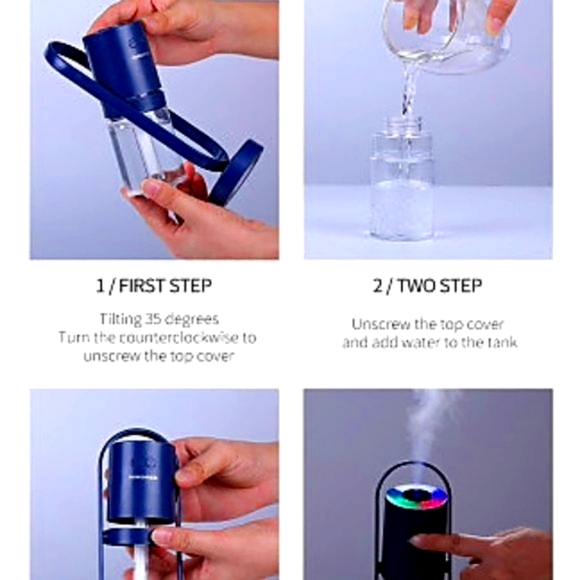 1 / FIRST STEP

Tilting 35 degrees
Turn the counterclockwise to unscrew the top cover

2 / TWO STEP

Unscrew the top cover and add water to the tank